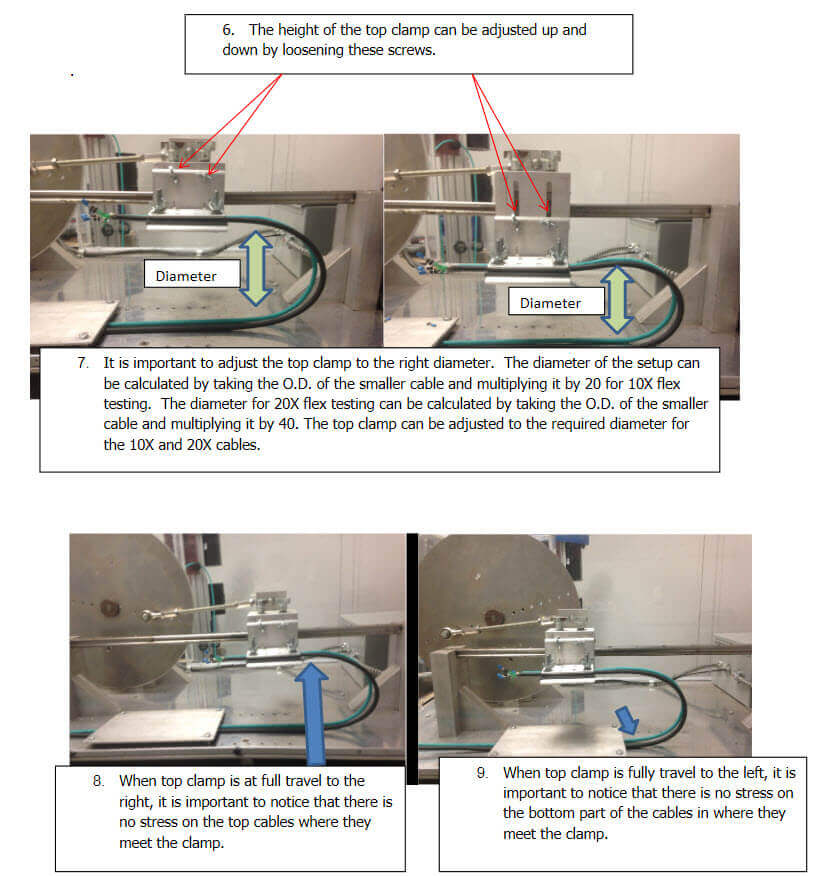 6. The height of the top clamp can be adjusted up and down by loosening these screws.

Diameter

Diameter

7. It is important to adjust the top clamp to the right diameter. The diameter of the setup can be calculated by taking the O.D. of the smaller cable and multiplying it by 20 for 10X flex testing. The diameter for 20X flex testing can be calculated by taking the O.D. of the smaller cable and multiplying it by 40. The top clamp can be adjusted to the required diameter for the 10X and 20X cables.

8. When top clamp is at full travel to the right, it is important to notice that there is no stress on the top cables where they meet the clamp.

9. When top clamp is fully travel to the left, it is important to notice that there is no stress on the bottom part of the cables in where they meet the clamp.